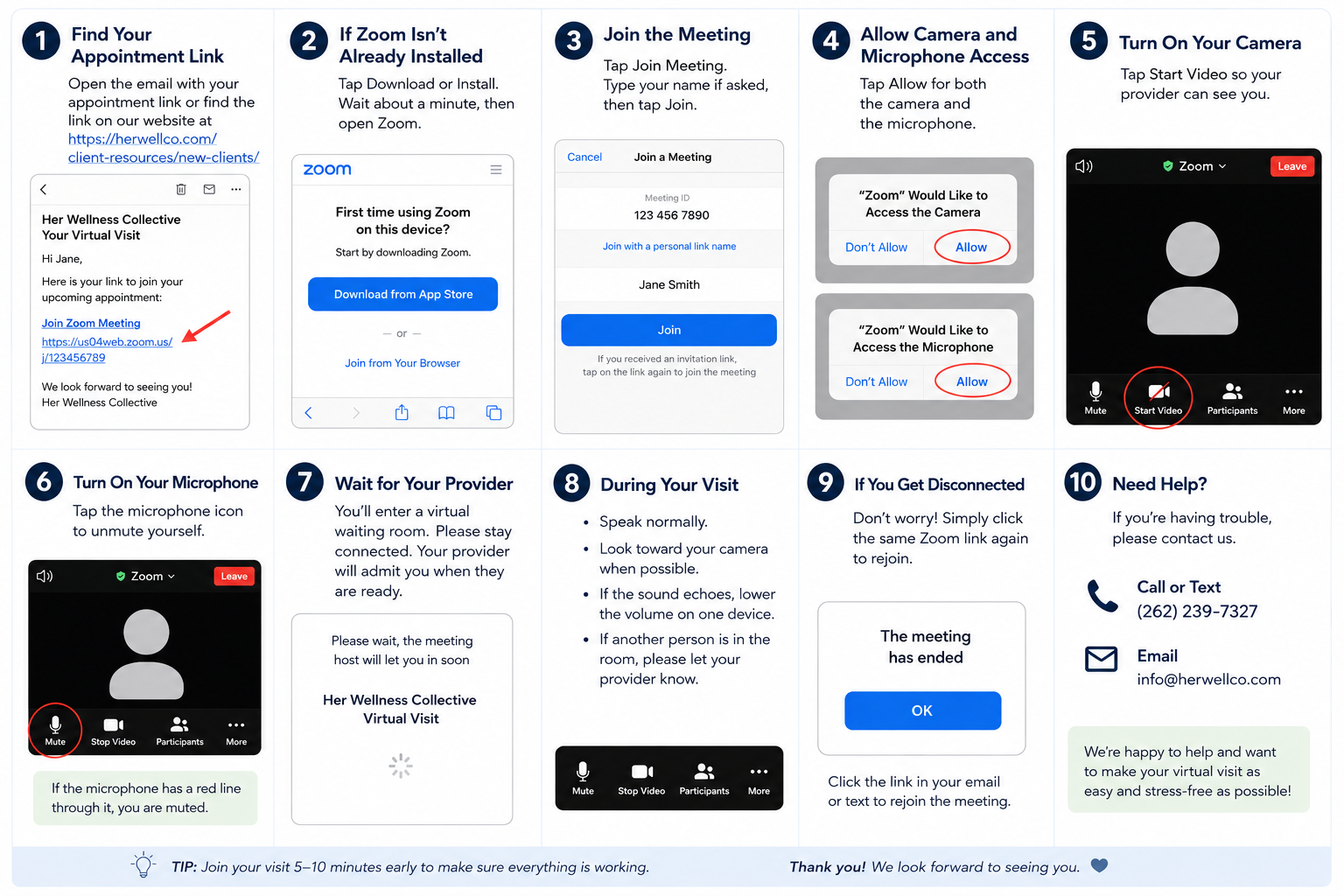 1 Find Your Appointment Link

Open the email with your appointment link or find the link on our website at https://herwellco.com/client-resources/new-clients/

Her Wellness Collective
Your Virtual Visit

Hi Jane,

Here is your link to join your upcoming appointment:

Join Zoom Meeting
https://us04web.zoom.us/j/123456789

We look forward to seeing you!
Her Wellness Collective

2 If Zoom Isn't Already Installed

Tap Download or Install. Wait about a minute, then open Zoom.

zoom

First time using Zoom on this device?

Start by downloading Zoom.

Download from App Store

— or —

Join from Your Browser

3 Join the Meeting

Tap Join Meeting.
Type your name if asked, then tap Join.

Cancel Join a Meeting

Meeting ID
123 456 7890

Join with a personal link name

Jane Smith

Join

If you received an invitation link, tap on the link again to join the meeting

4 Allow Camera and Microphone Access

Tap Allow for both the camera and the microphone.

"Zoom" Would Like to Access the Camera

Don't Allow Allow

"Zoom" Would Like to Access the Microphone

Don't Allow Allow

5 Turn On Your Camera

Tap Start Video so your provider can see you.

Zoom Leave

Mute Start Video Participants More

6 Turn On Your Microphone

Tap the microphone icon to unmute yourself.

Zoom Leave

Mute Stop Video Participants More

If the microphone has a red line through it, you are muted.

7 Wait for Your Provider

You'll enter a virtual waiting room. Please stay connected. Your provider will admit you when they are ready.

Please wait, the meeting host will let you in soon

Her Wellness Collective
Virtual Visit

8 During Your Visit

• Speak normally.
• Look toward your camera when possible.
• If the sound echoes, lower the volume on one device.
• If another person is in the room, please let your provider know.

Mute Stop Video Participants More

9 If You Get Disconnected

Don't worry! Simply click the same Zoom link again to rejoin.

The meeting has ended

OK

Click the link in your email or text to rejoin the meeting.

10 Need Help?

If you're having trouble, please contact us.

Call or Text
(262) 239-7327

Email
info@herwellco.com

We're happy to help and want to make your virtual visit as easy and stress-free as possible!

TIP: Join your visit 5–10 minutes early to make sure everything is working.

Thank you! We look forward to seeing you.